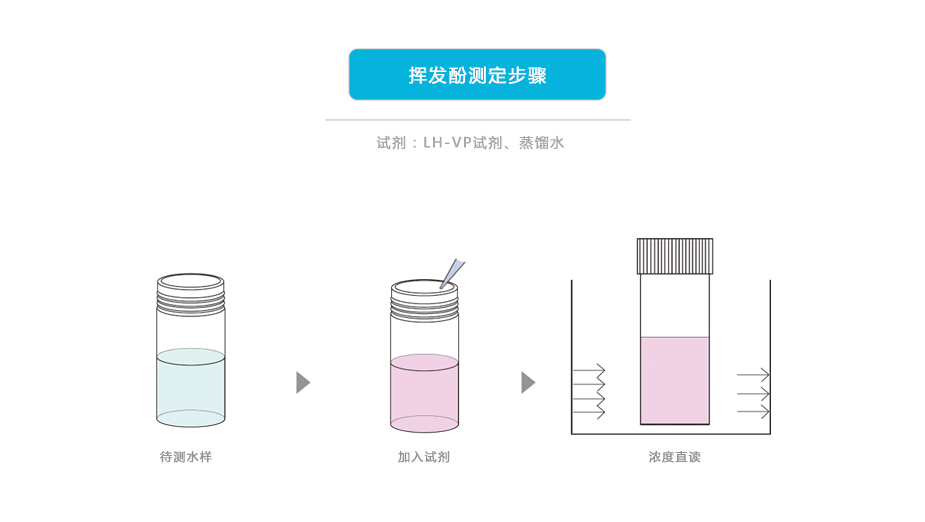 挥发酚测定步骤

试剂：LH-VP试剂、蒸馏水

待测水样

加入试剂

浓度直读